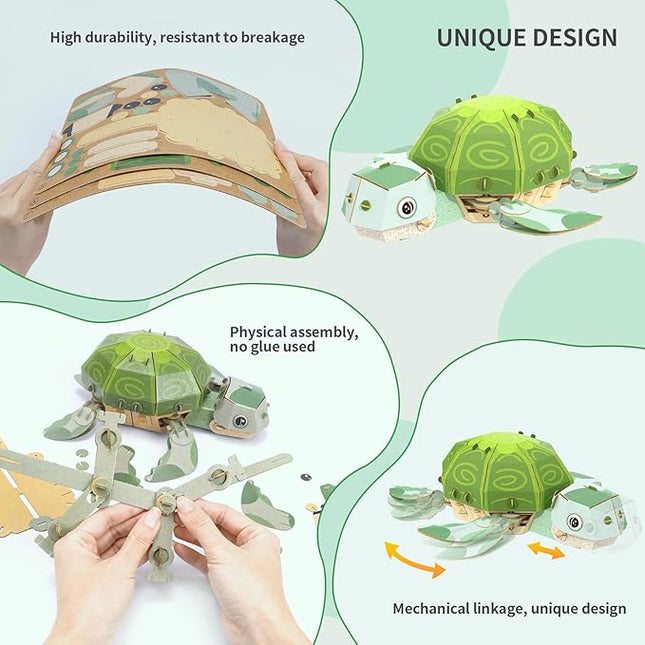 High durability, resistant to breakage

UNIQUE DESIGN

Physical assembly, no glue used

Mechanical linkage, unique design