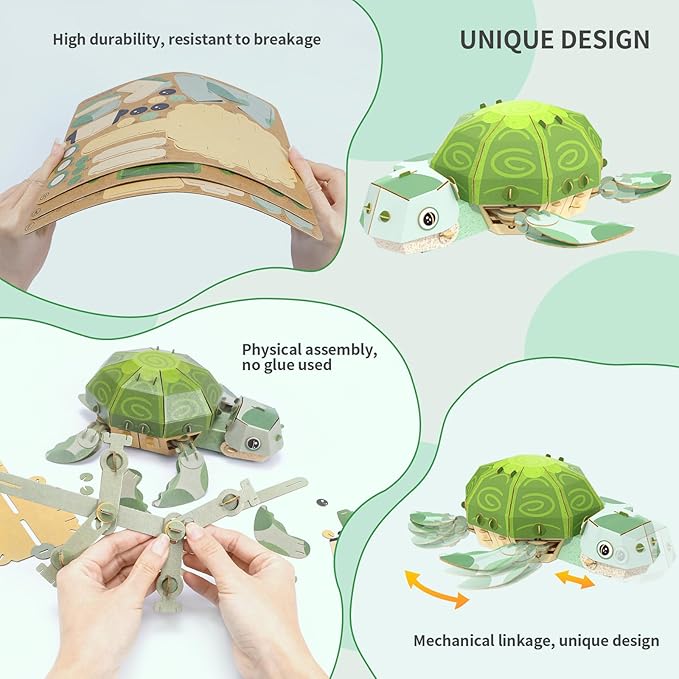 High durability, resistant to breakage

UNIQUE DESIGN

Physical assembly, no glue used

Mechanical linkage, unique design