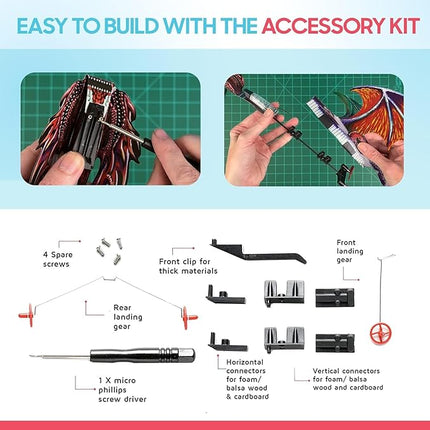 EASY TO BUILD WITH THE ACCESSORY KIT

4 Spare screws

Front clip for thick materials

Front landing gear

Rear landing gear

1 X micro phillips screw driver

Horizontal connectors for foam/ balsa wood & cardboard

Vertical connectors for foam/ balsa wood and cardboard