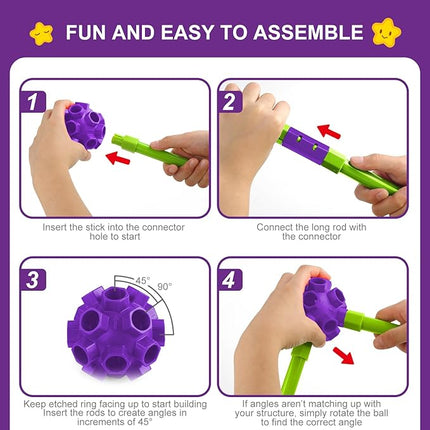 FUN AND EASY TO ASSEMBLE

1

Insert the stick into the connector hole to start

2

Connect the long rod with the connector

3

45°

90°

Keep etched ring facing up to start building Insert the rods to create angles in increments of 45°

4

If angles aren't matching up with your structure, simply rotate the ball to find the correct angle