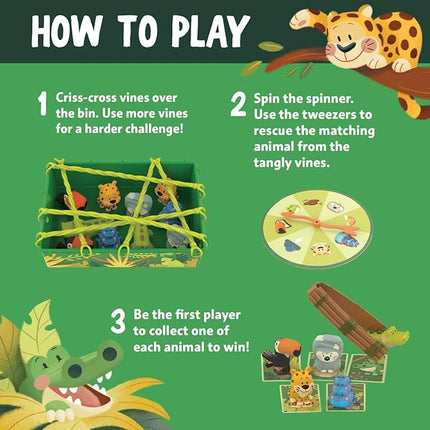 HOW TO PLAY

1 Criss-cross vines over the bin. Use more vines for a harder challenge!

2 Spin the spinner. Use the tweezers to rescue the matching animal from the tangly vines.

3 Be the first player to collect one of each animal to win!