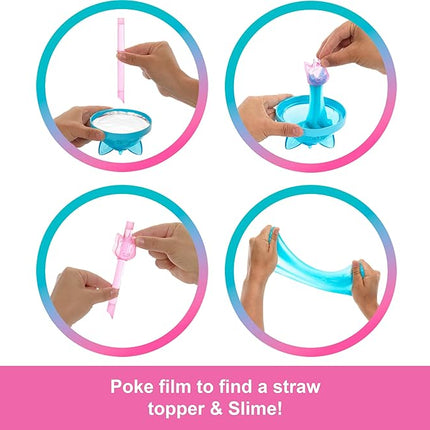 Poke film to find a straw topper & Slime!