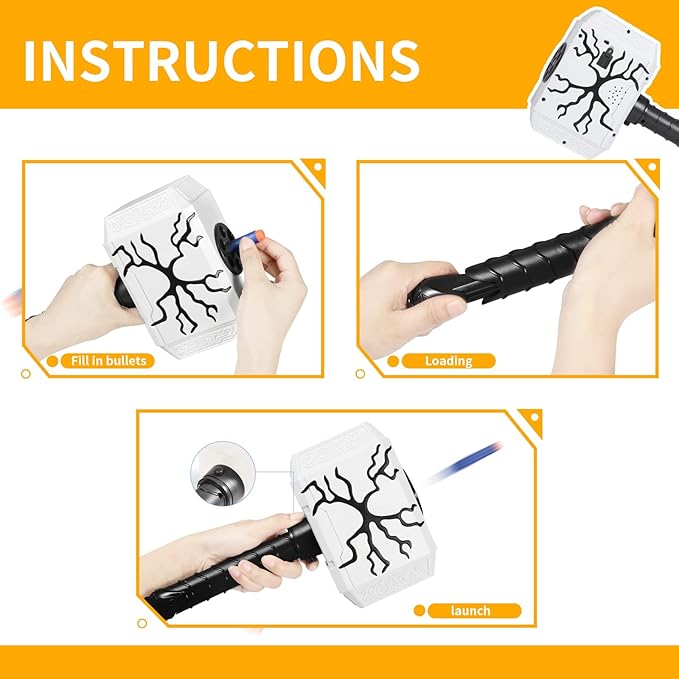 INSTRUCTIONS

Fill in bullets

Loading

launch