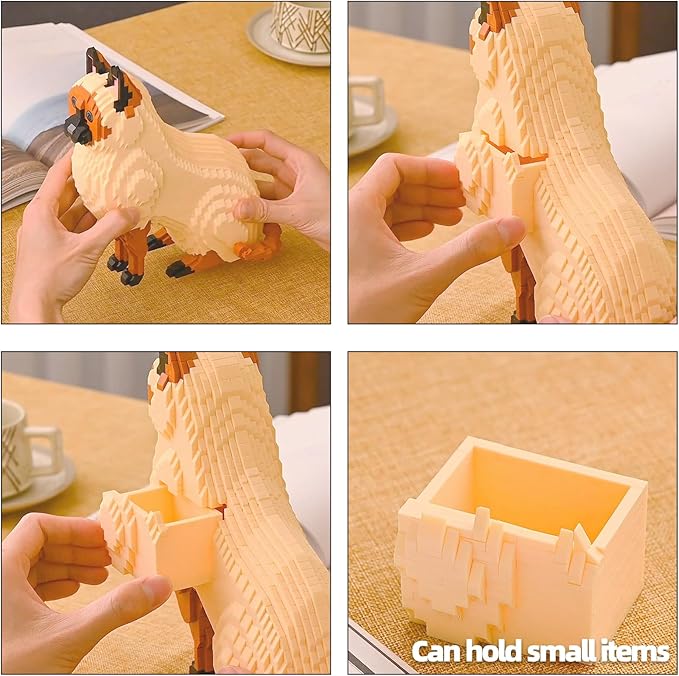 Can hold small items