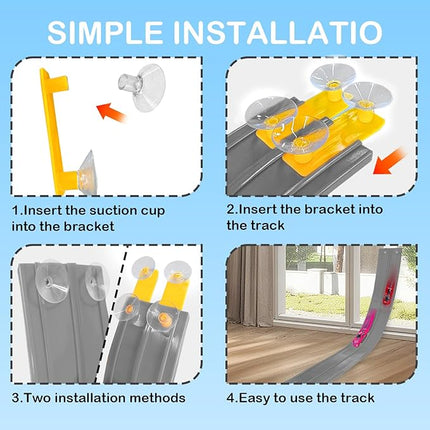 SIMPLE INSTALLATIO

1.Insert the suction cup into the bracket

2.Insert the bracket into the track

3.Two installation methods

4.Easy to use the track