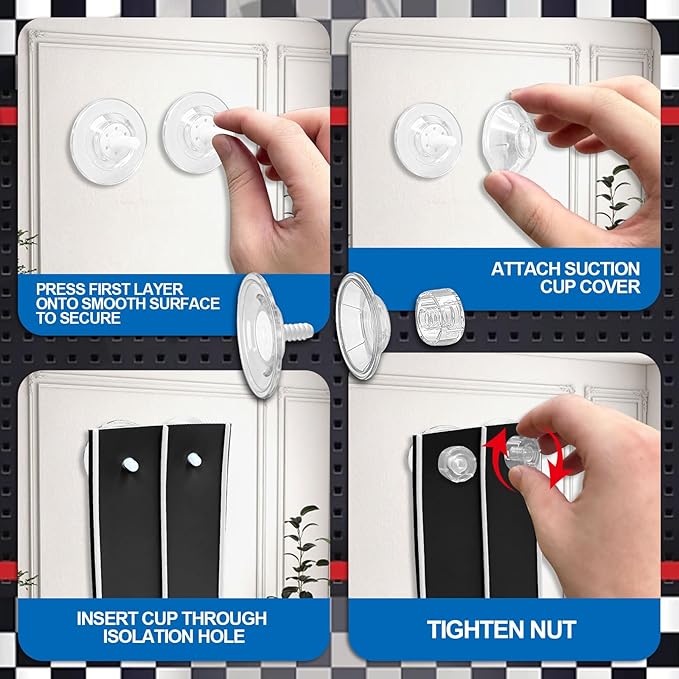 PRESS FIRST LAYER ONTO SMOOTH SURFACE TO SECURE

ATTACH SUCTION CUP COVER

INSERT CUP THROUGH ISOLATION HOLE

TIGHTEN NUT