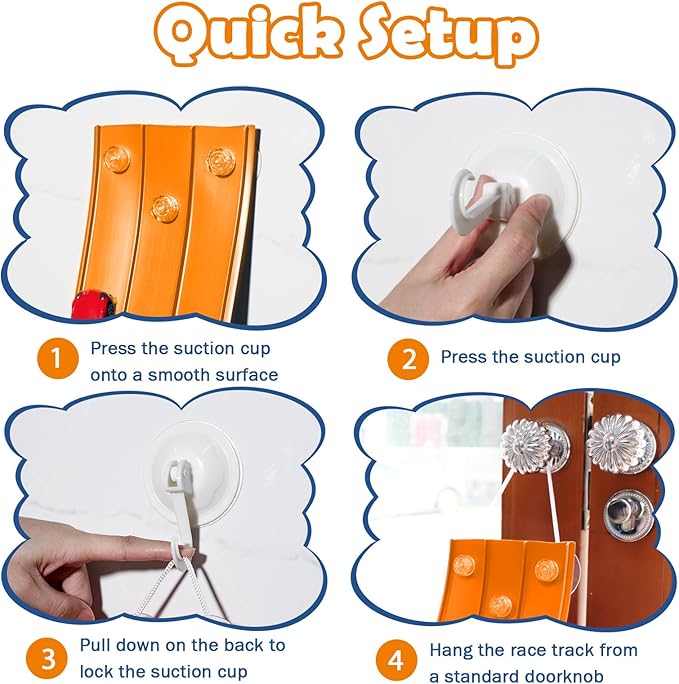 Quick Setup

1 Press the suction cup onto a smooth surface

2 Press the suction cup

3 Pull down on the back to lock the suction cup

4 Hang the race track from a standard doorknob