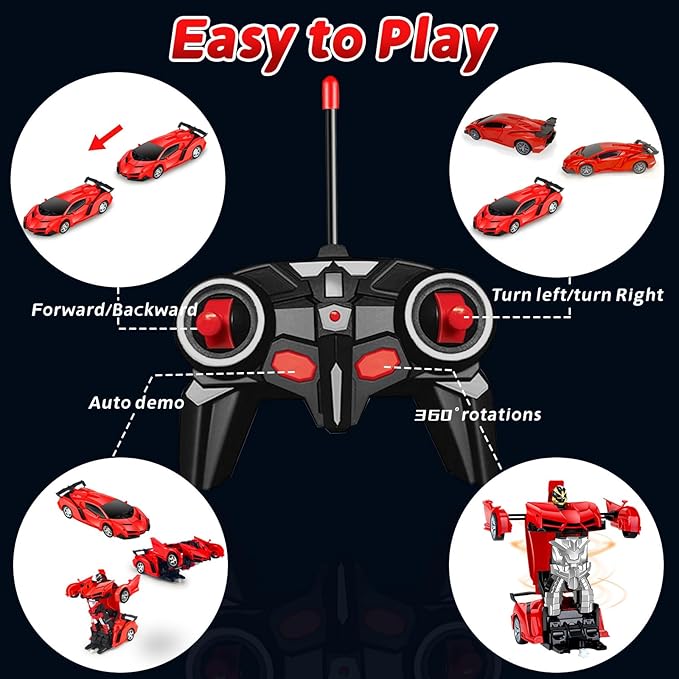 Easy to Play

Forward/Backward

Turn left/turn Right

Auto demo

360° rotations