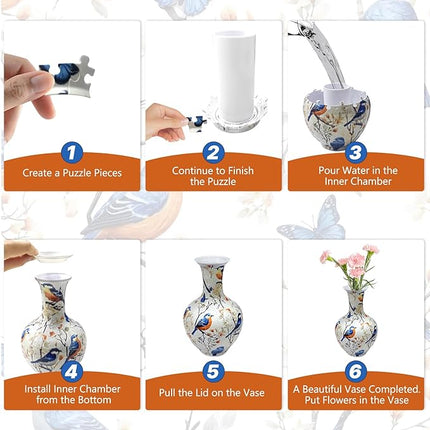 1
Create a Puzzle Pieces

2
Continue to Finish the Puzzle

3
Pour Water in the Inner Chamber

4
Install Inner Chamber from the Bottom

5
Pull the Lid on the Vase

6
A Beautiful Vase Completed. Put Flowers in the Vase