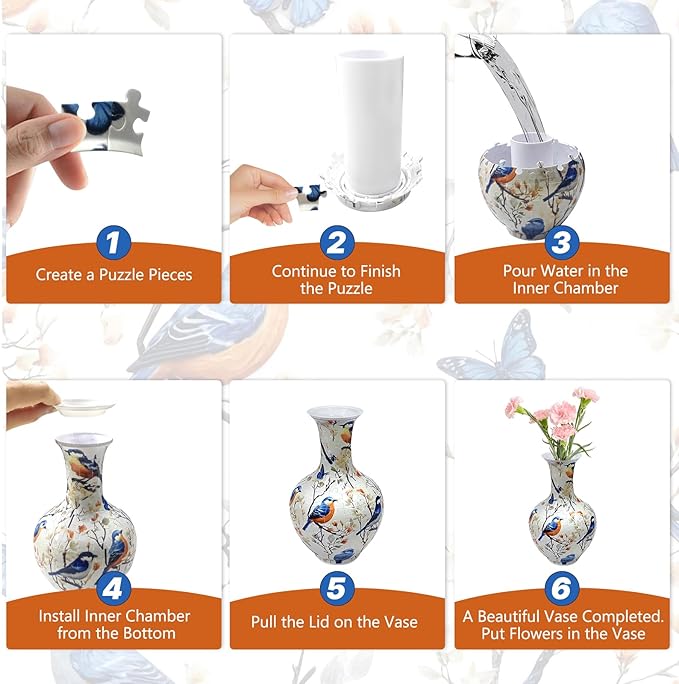 1
Create a Puzzle Pieces

2
Continue to Finish the Puzzle

3
Pour Water in the Inner Chamber

4
Install Inner Chamber from the Bottom

5
Pull the Lid on the Vase

6
A Beautiful Vase Completed. Put Flowers in the Vase