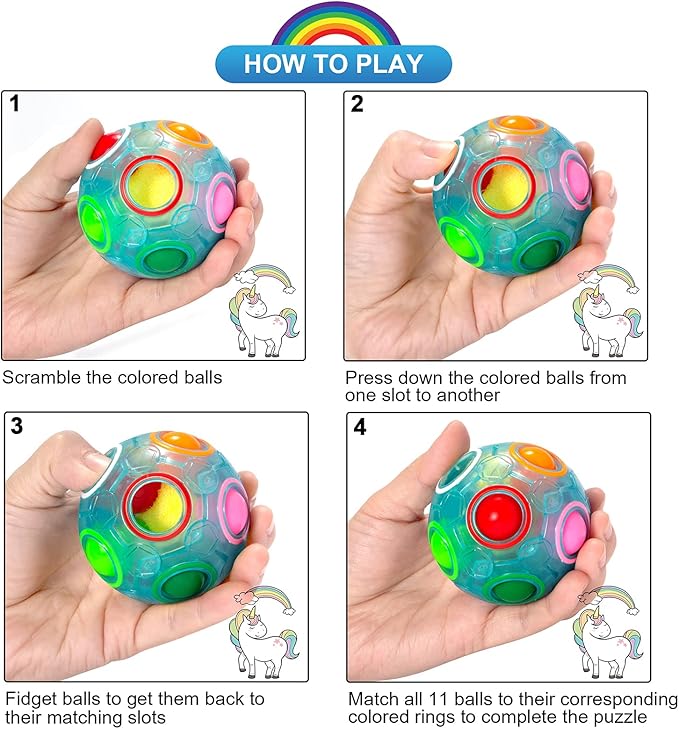 HOW TO PLAY

1

Scramble the colored balls

2

Press down the colored balls from one slot to another

3

Fidget balls to get them back to their matching slots

4

Match all 11 balls to their corresponding colored rings to complete the puzzle