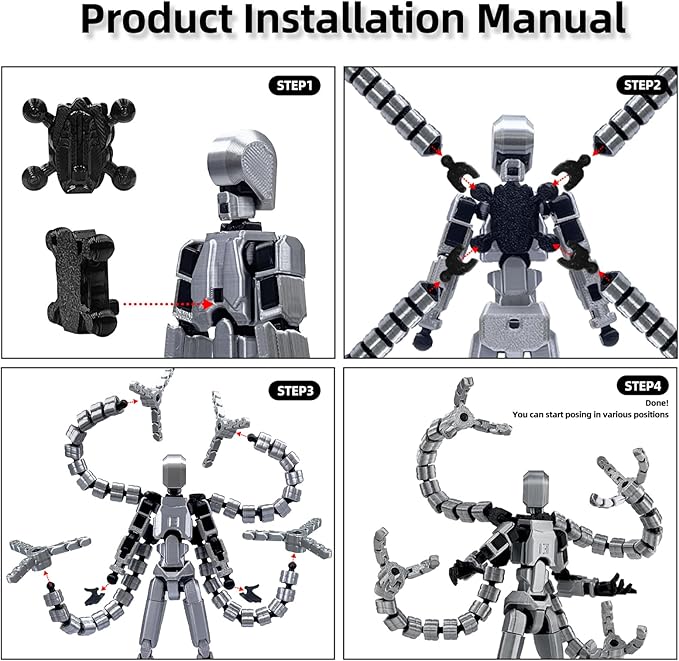 Product Installation Manual

STEP1

STEP2

STEP3

STEP4

Done!
You can start posing in various positions