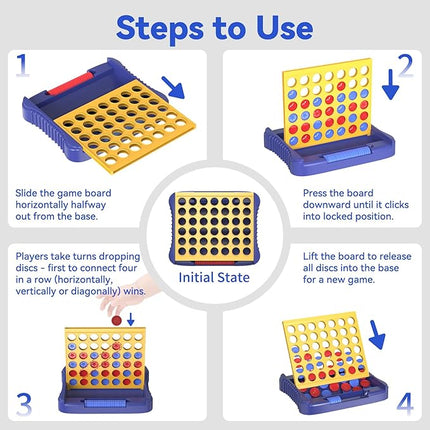 Steps to Use

1

Slide the game board horizontally halfway out from the base.

2

Press the board downward until it clicks into locked position.

Initial State

Players take turns dropping discs - first to connect four in a row (horizontally, vertically or diagonally) wins.

3

Lift the board to release all discs into the base for a new game.

4