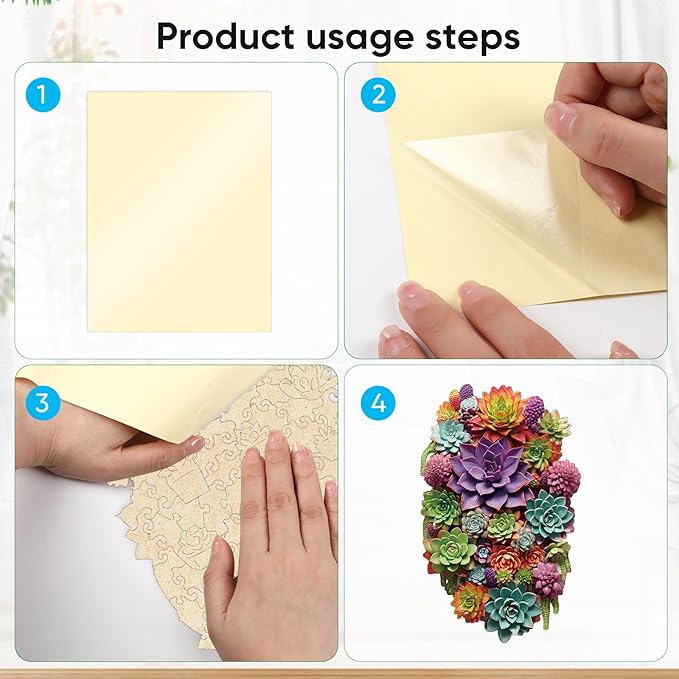 Product usage steps

1

2

3

4