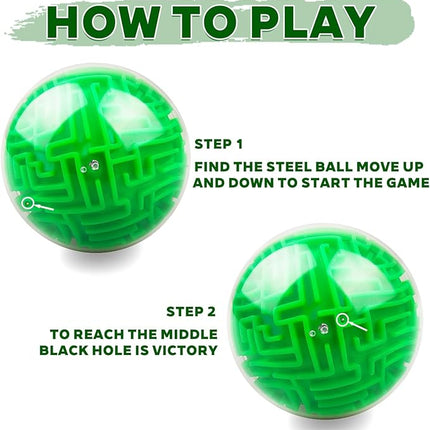 HOW TO PLAY

STEP 1

FIND THE STEEL BALL MOVE UP AND DOWN TO START THE GAME

STEP 2

TO REACH THE MIDDLE BLACK HOLE IS VICTORY