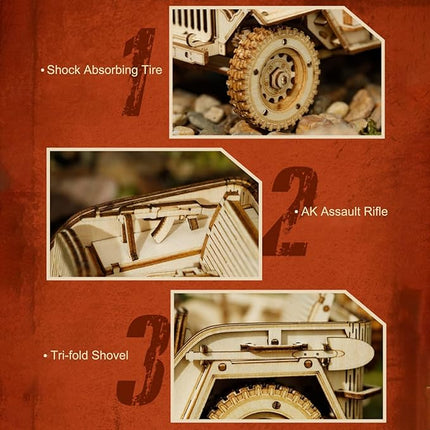 1

• Shock Absorbing Tire

2

• AK Assault Rifle

3

• Tri-fold Shovel