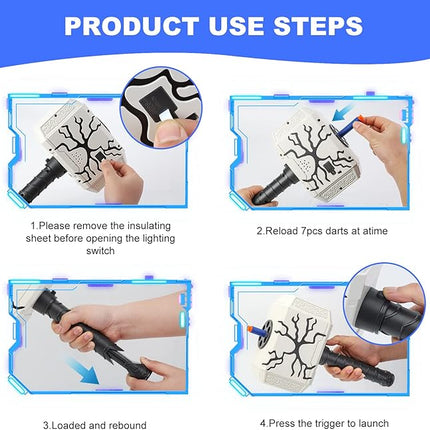 PRODUCT USE STEPS

1.Please remove the insulating sheet before opening the lighting switch

2.Reload 7pcs darts at atime

3.Loaded and rebound

4.Press the trigger to launch