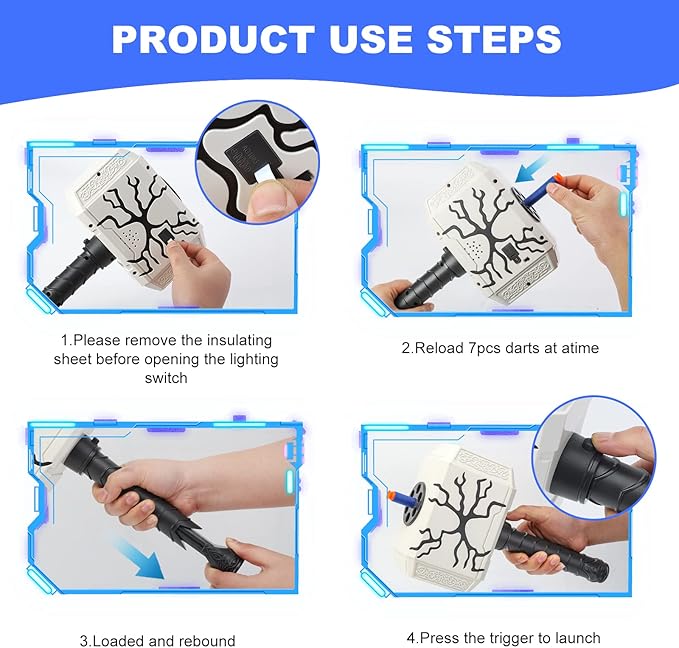 PRODUCT USE STEPS

1.Please remove the insulating sheet before opening the lighting switch

2.Reload 7pcs darts at atime

3.Loaded and rebound

4.Press the trigger to launch