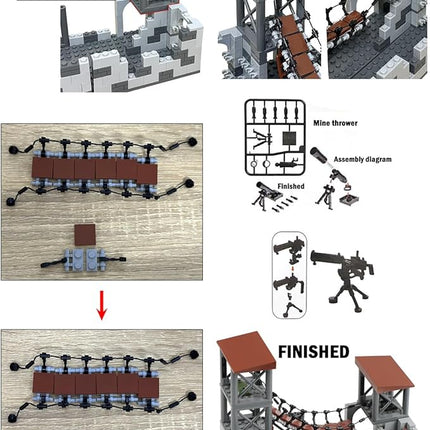 Mine thrower

Assembly diagram

Finished

FINISHED