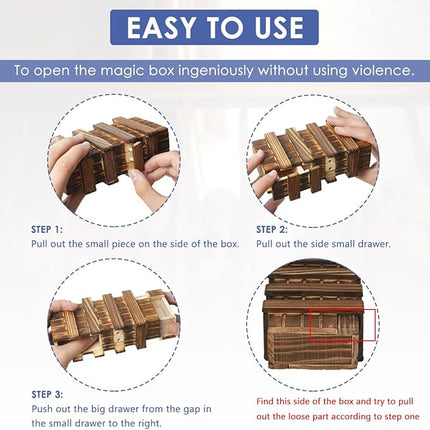 EASY TO USE

To open the magic box ingeniously without using violence.

STEP 1:
Pull out the small piece on the side of the box.

STEP 2:
Pull out the side small drawer.

STEP 3:
Push out the big drawer from the gap in the small drawer to the right.

Find this side of the box and try to pull out the loose part according to step one