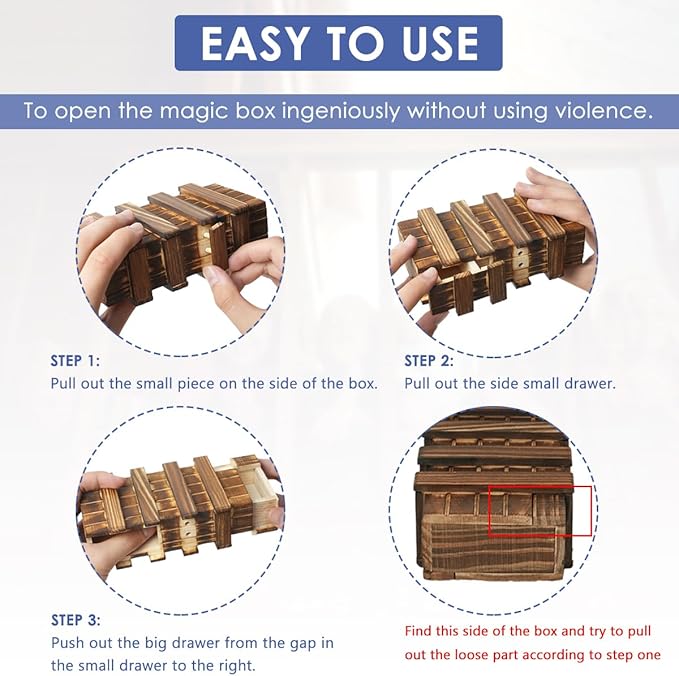 EASY TO USE

To open the magic box ingeniously without using violence.

STEP 1:
Pull out the small piece on the side of the box.

STEP 2:
Pull out the side small drawer.

STEP 3:
Push out the big drawer from the gap in the small drawer to the right.

Find this side of the box and try to pull out the loose part according to step one