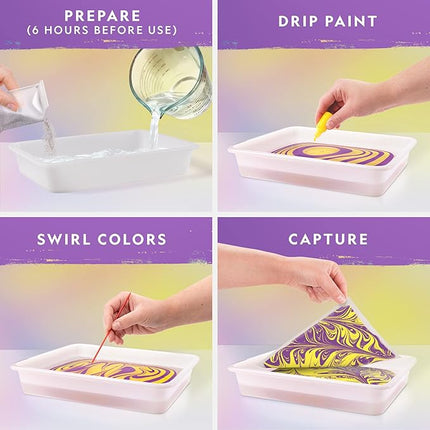 PREPARE
(6 HOURS BEFORE USE)

DRIP PAINT

SWIRL COLORS

CAPTURE