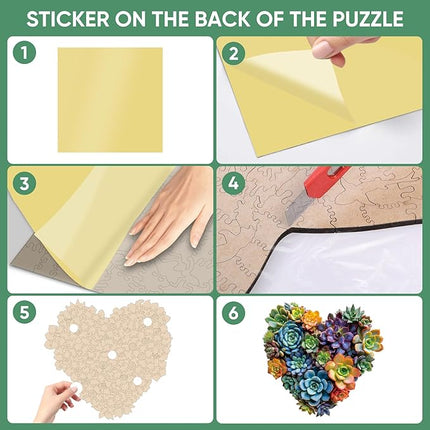 STICKER ON THE BACK OF THE PUZZLE

1

2

3

4

5

6