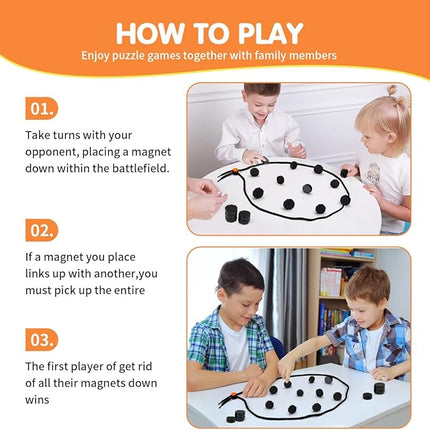 HOW TO PLAY
Enjoy puzzle games together with family members

01.

Take turns with your opponent, placing a magnet down within the battlefield.

02.

If a magnet you place links up with another,you must pick up the entire

03.

The first player of get rid of all their magnets down wins