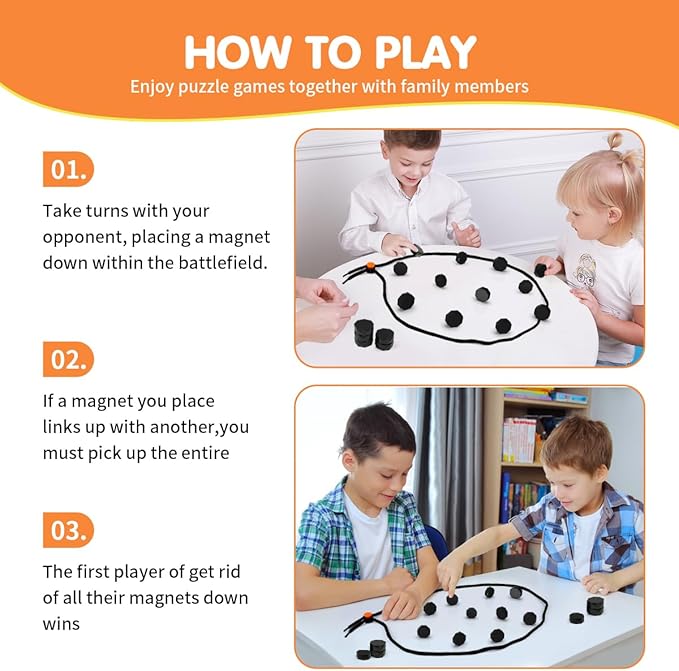 HOW TO PLAY

Enjoy puzzle games together with family members

01.

Take turns with your opponent, placing a magnet down within the battlefield.

02.

If a magnet you place links up with another,you must pick up the entire

03.

The first player of get rid of all their magnets down wins