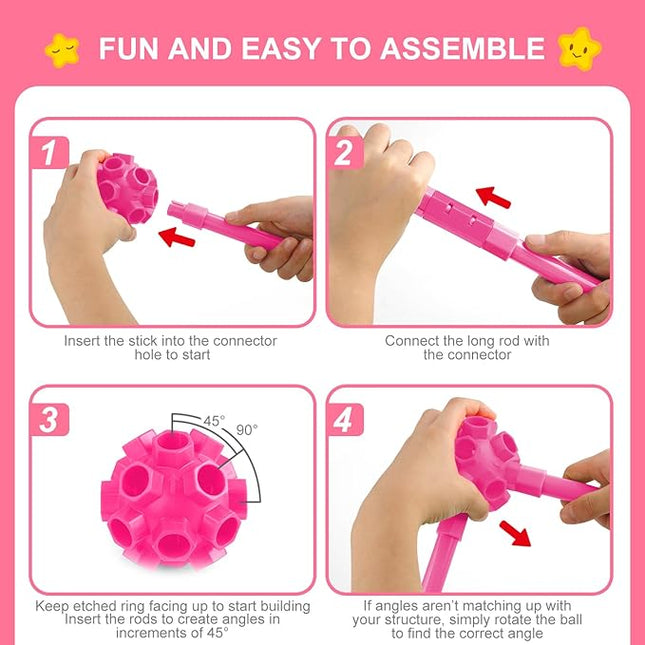 FUN AND EASY TO ASSEMBLE

1

Insert the stick into the connector hole to start

2

Connect the long rod with the connector

3

45°

90°

Keep etched ring facing up to start building Insert the rods to create angles in increments of 45°

4

If angles aren't matching up with your structure, simply rotate the ball to find the correct angle