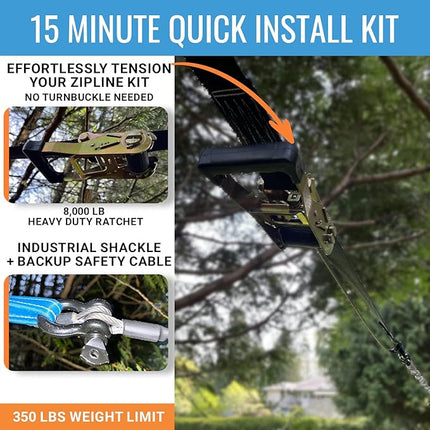 15 MINUTE QUICK INSTALL KIT

EFFORTLESSLY TENSION YOUR ZIPLINE KIT
NO TURNBUCKLE NEEDED

8,000 LB
HEAVY DUTY RATCHET

INDUSTRIAL SHACKLE + BACKUP SAFETY CABLE

350 LBS WEIGHT LIMIT