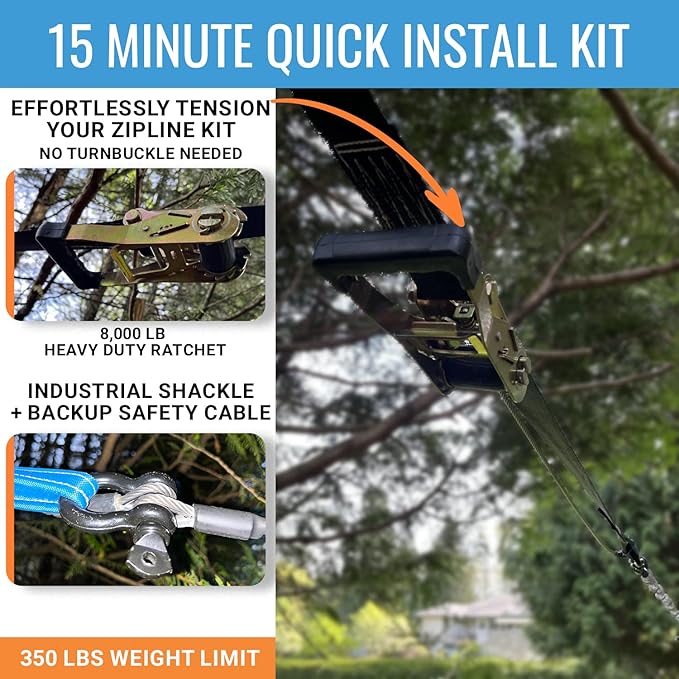 15 MINUTE QUICK INSTALL KIT

EFFORTLESSLY TENSION YOUR ZIPLINE KIT
NO TURNBUCKLE NEEDED

8,000 LB
HEAVY DUTY RATCHET

INDUSTRIAL SHACKLE + BACKUP SAFETY CABLE

350 LBS WEIGHT LIMIT