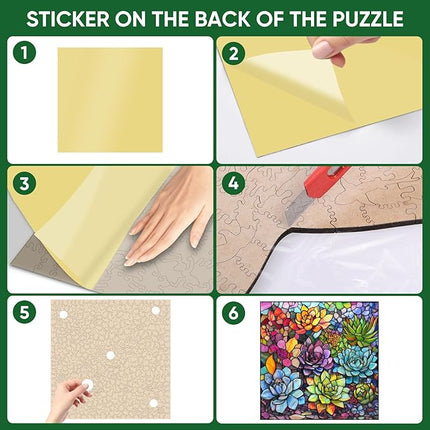 STICKER ON THE BACK OF THE PUZZLE

1

2

3

4

5

6