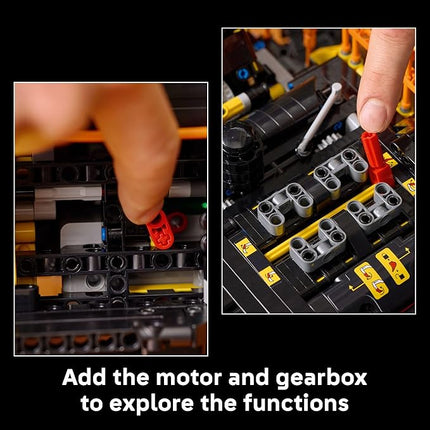 Add the motor and gearbox to explore the functions