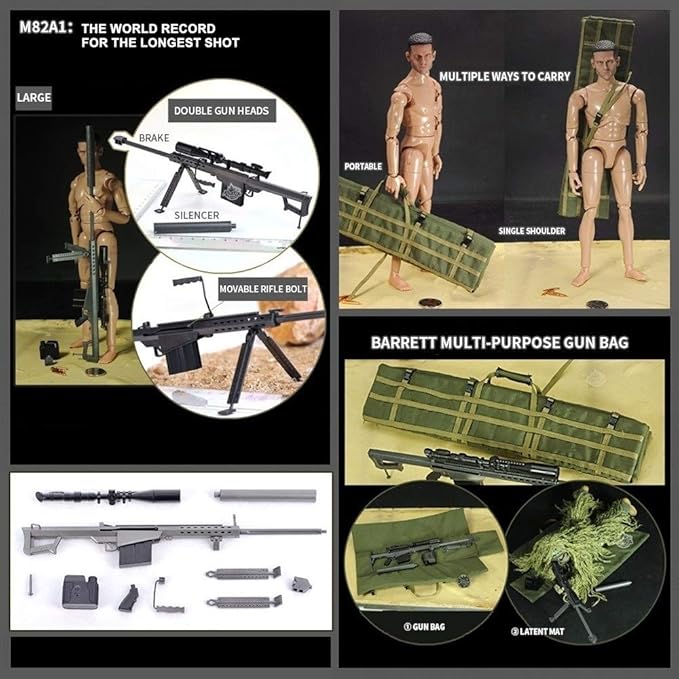 M82A1: THE WORLD RECORD FOR THE LONGEST SHOT

LARGE

DOUBLE GUN HEADS

BRAKE

SILENCER

MOVABLE RIFLE BOLT

MULTIPLE WAYS TO CARRY

PORTABLE

SINGLE SHOULDER

BARRETT MULTI-PURPOSE GUN BAG

① GUN BAG

③ LATENT MAT