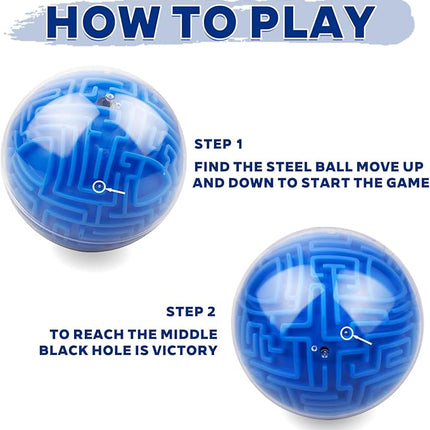 HOW TO PLAY

STEP 1

FIND THE STEEL BALL MOVE UP AND DOWN TO START THE GAME

STEP 2

TO REACH THE MIDDLE BLACK HOLE IS VICTORY