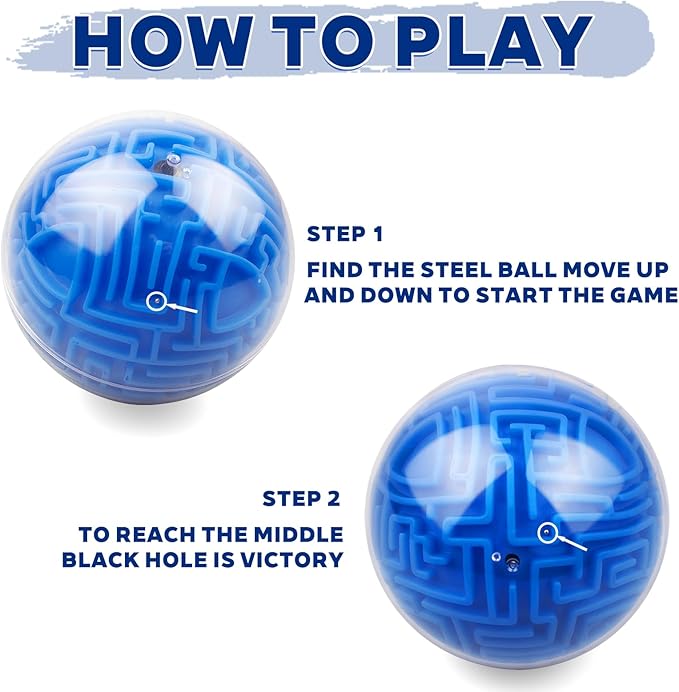 HOW TO PLAY

STEP 1

FIND THE STEEL BALL MOVE UP AND DOWN TO START THE GAME

STEP 2

TO REACH THE MIDDLE BLACK HOLE IS VICTORY