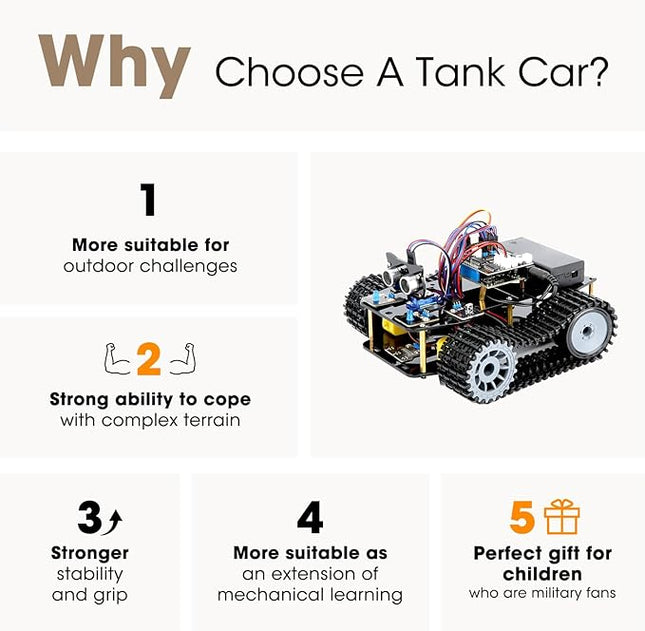 Why Choose A Tank Car?

1
More suitable for outdoor challenges

2
Strong ability to cope with complex terrain

3
Stronger stability and grip

4
More suitable as an extension of mechanical learning

5
Perfect gift for children who are military fans