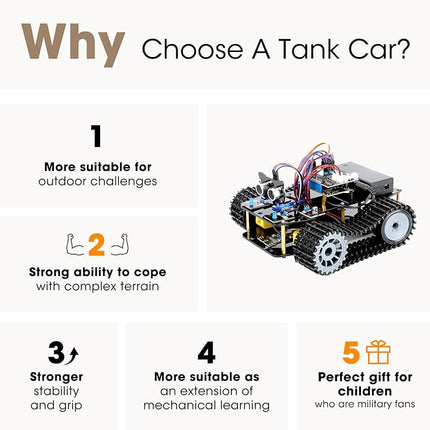 Why Choose A Tank Car?

1

More suitable for outdoor challenges

2

Strong ability to cope with complex terrain

3

Stronger stability and grip

4

More suitable as an extension of mechanical learning

5

Perfect gift for children who are military fans