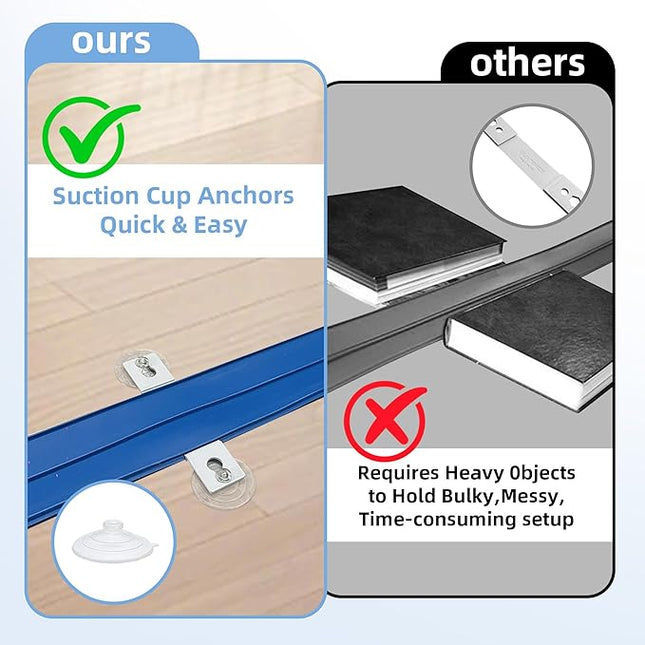 ours

Suction Cup Anchors Quick & Easy

others

Requires Heavy 0bjects to Hold Bulky,Messy, Time-consuming setup