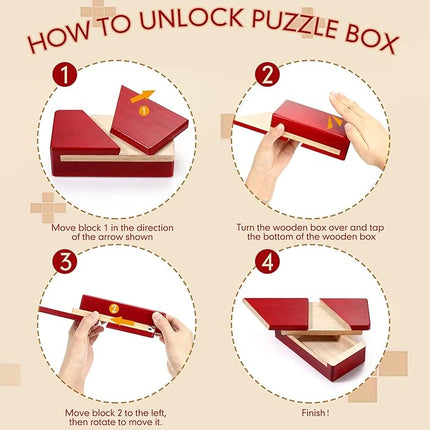 HOW TO UNLOCK PUZZLE BOX

1

1

Move block 1 in the direction of the arrow shown

2

Turn the wooden box over and tap the bottom of the wooden box

3

2

Move block 2 to the left, then rotate to move it.

4

Finish!