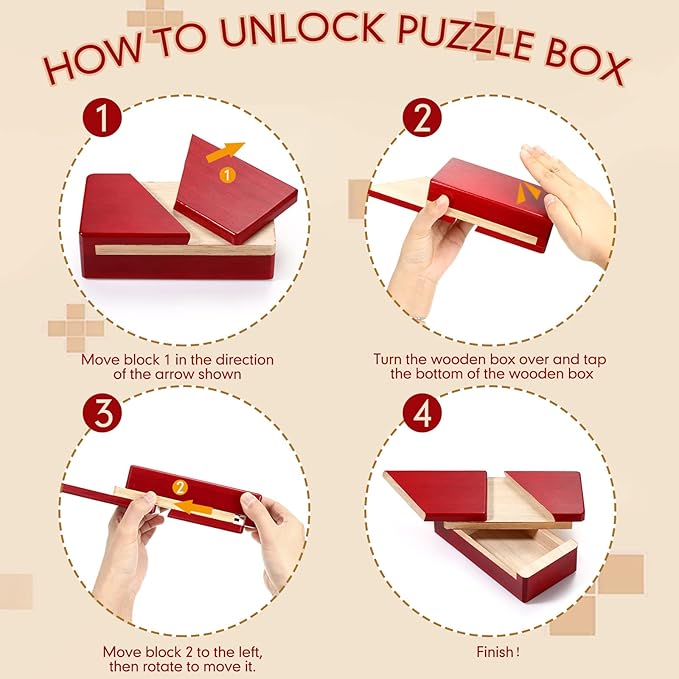 HOW TO UNLOCK PUZZLE BOX

1

1

Move block 1 in the direction of the arrow shown

2

Turn the wooden box over and tap the bottom of the wooden box

3

2

Move block 2 to the left, then rotate to move it.

4

Finish!