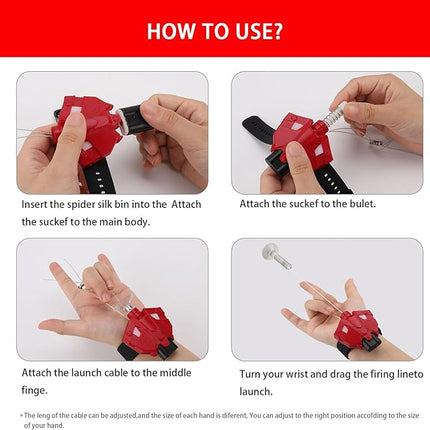 HOW TO USE?

Insert the spider silk bin into the Attach the suckef to the main body.

Attach the suckef to the bulet.

Attach the launch cable to the middle finge.

Turn your wrist and drag the firing lineto launch.

* The leng of the cable can be adjusted,and the size of each hand is diferent, You can adjust to the right position accofding to the size of your hand.