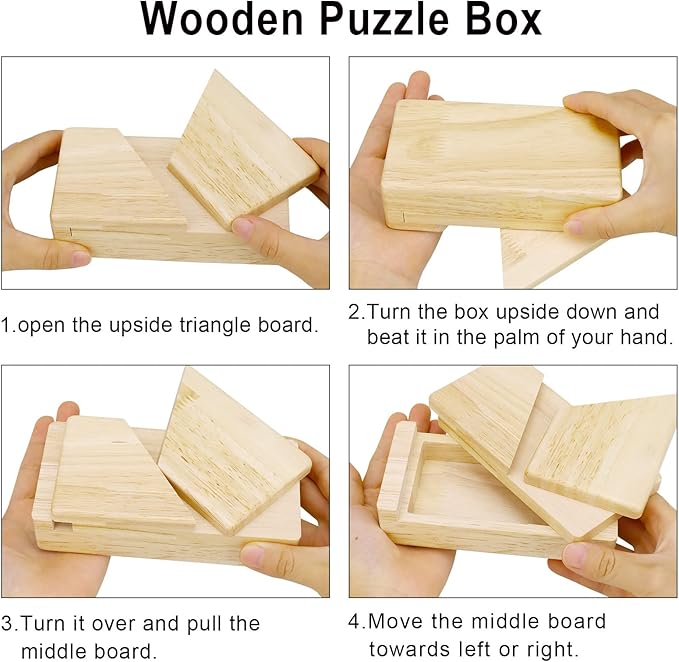 Wooden Puzzle Box

1.open the upside triangle board.

2.Turn the box upside down and beat it in the palm of your hand.

3.Turn it over and pull the middle board.

4.Move the middle board towards left or right.