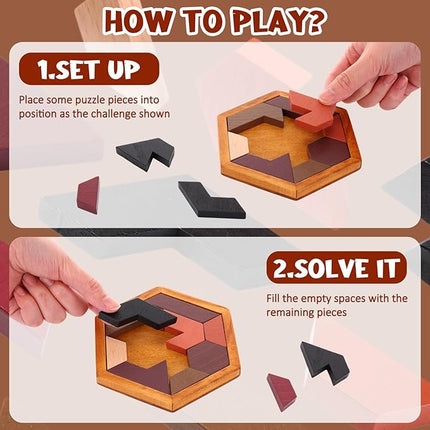 HOW TO PLAY?

1.SET UP

Place some puzzle pieces into position as the challenge shown

2.SOLVE IT

Fill the empty spaces with the remaining pieces