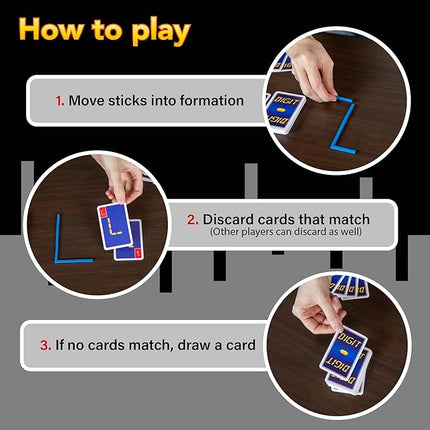 How to play

1. Move sticks into formation

DIGIT

DIGIT

2. Discard cards that match
(Other players can discard as well)

3. If no cards match, draw a card

DIGIT

DIGIT