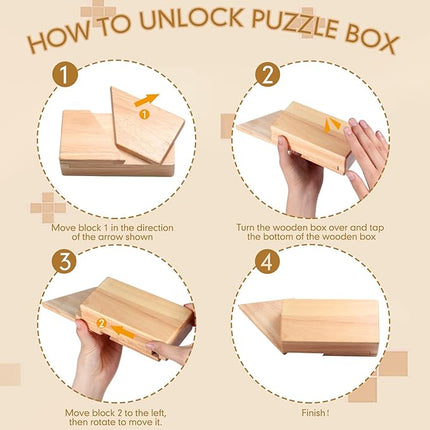 HOW TO UNLOCK PUZZLE BOX

1

1

Move block 1 in the direction of the arrow shown

2

Turn the wooden box over and tap the bottom of the wooden box

3

2

Move block 2 to the left, then rotate to move it.

4

Finish!