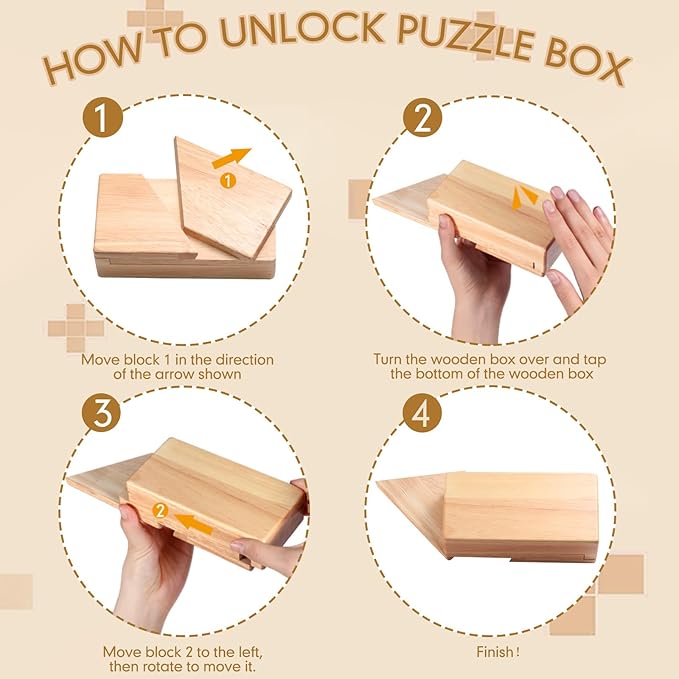 HOW TO UNLOCK PUZZLE BOX

1

1

Move block 1 in the direction of the arrow shown

2

Turn the wooden box over and tap the bottom of the wooden box

3

2

Move block 2 to the left, then rotate to move it.

4

Finish!