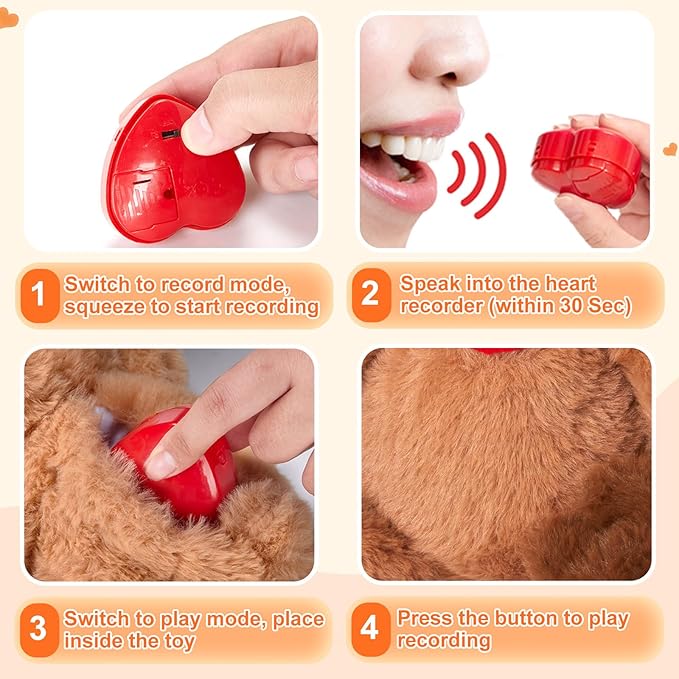 1 Switch to record mode, squeeze to start recording

2 Speak into the heart recorder (within 30 Sec)

3 Switch to play mode, place inside the toy

4 Press the button to play recording