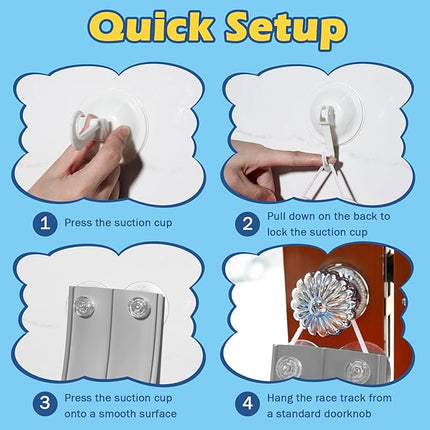 Quick Setup

1 Press the suction cup

2 Pull down on the back to lock the suction cup

3 Press the suction cup onto a smooth surface

4 Hang the race track from a standard doorknob